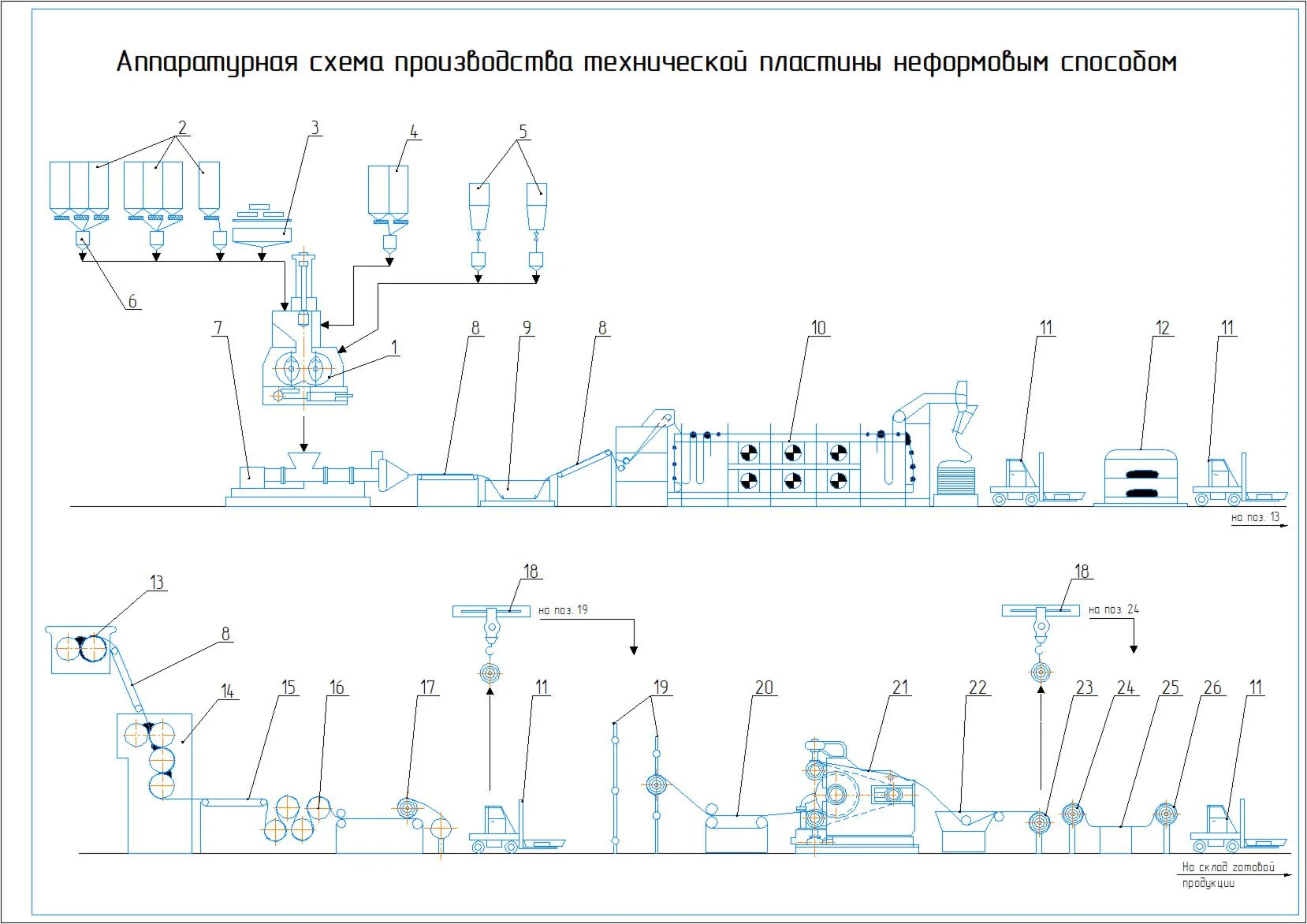 Аппаратурная схема производства технической пластины неформовым способом

2
3
4
5
6
7
1
8
9
8
10
11
12
11
на поз. 13

13
8
14
15
16
17
18
на поз. 19
11
19
20
21
22
18
на поз. 24
23
24
25
26
11
На склад готовой продукции