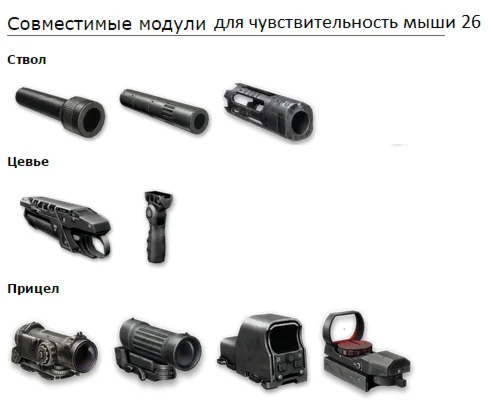 Совместимые модули для чувствительность мыши 26

Ствол

Цевье

Прицел