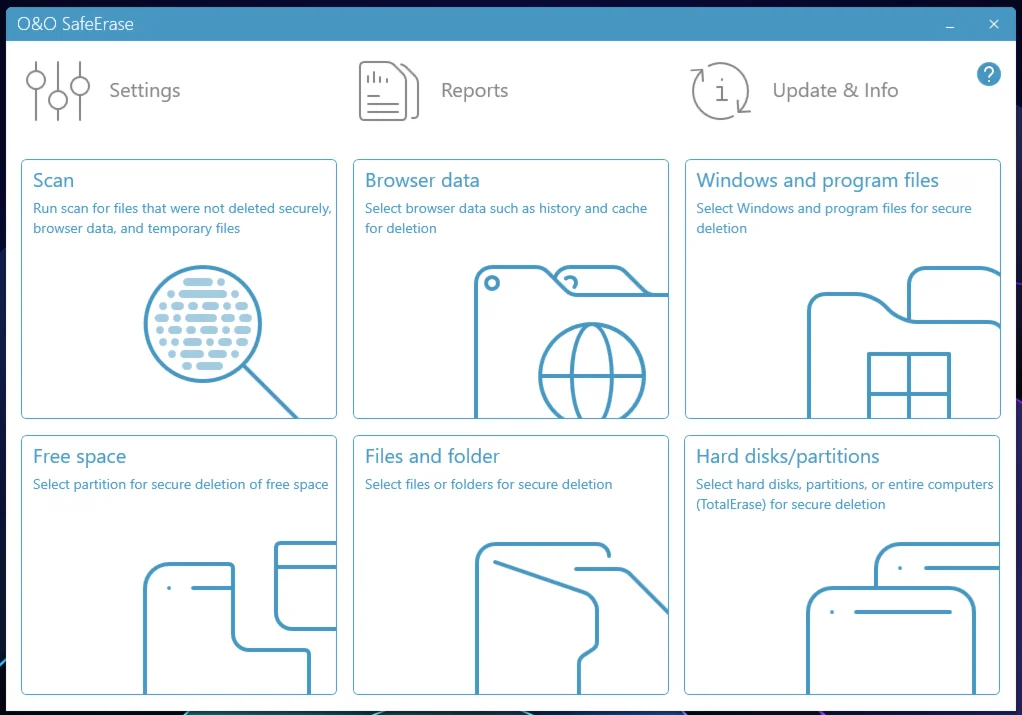 O&O SafeErase

Settings

Reports

Update & Info

?

Scan
Run scan for files that were not deleted securely, browser data, and temporary files

Browser data
Select browser data such as history and cache for deletion

Windows and program files
Select Windows and program files for secure deletion

Free space
Select partition for secure deletion of free space

Files and folder
Select files or folders for secure deletion

Hard disks/partitions
Select hard disks, partitions, or entire computers (TotalErase) for secure deletion