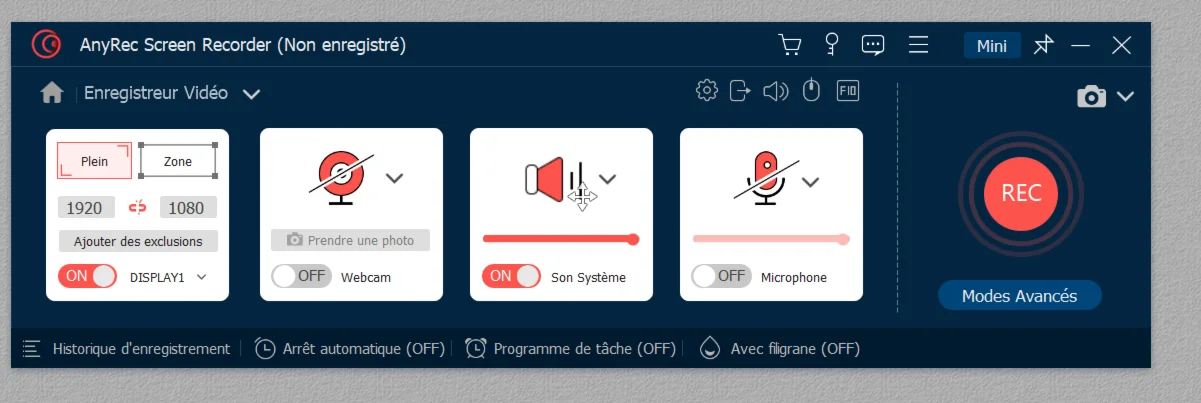 AnyRec Screen Recorder (Non enregistré)

Mini

Enregistreur Vidéo

F10

Plein

Zone

1920

1080

Ajouter des exclusions

ON

DISPLAY1

Prendre une photo

OFF

Webcam

ON

Son Système

OFF

Microphone

REC

Modes Avancés

Historique d'enregistrement

Arrêt automatique (OFF)

Programme de tâche (OFF)

Avec filigrane (OFF)