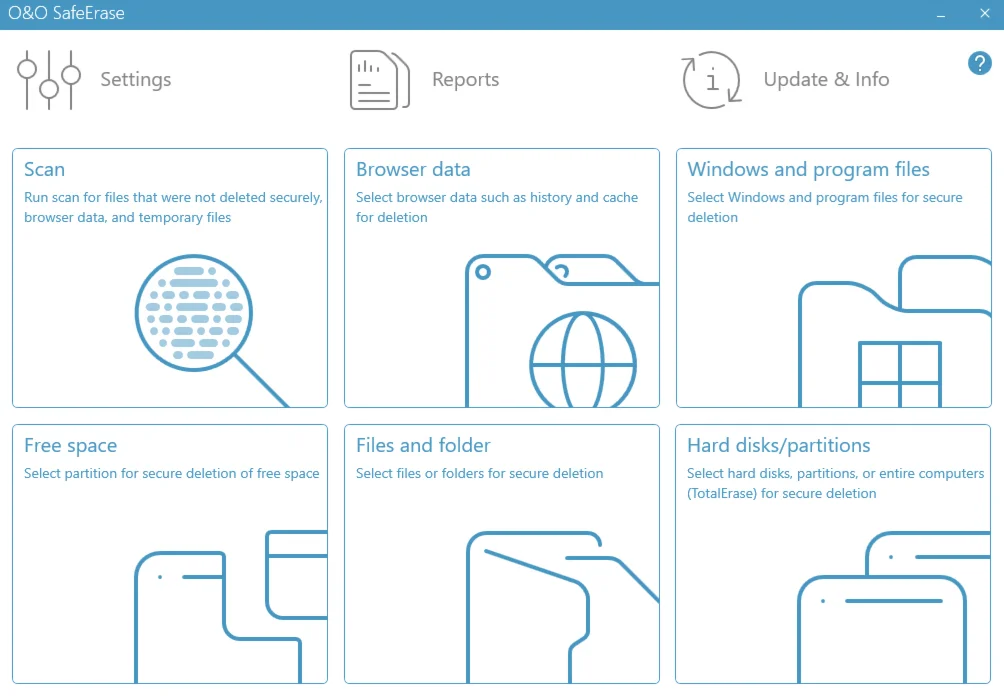 O&O SafeErase

Settings

Reports

Update & Info

?

Scan
Run scan for files that were not deleted securely, browser data, and temporary files

Browser data
Select browser data such as history and cache for deletion

Windows and program files
Select Windows and program files for secure deletion

Free space
Select partition for secure deletion of free space

Files and folder
Select files or folders for secure deletion

Hard disks/partitions
Select hard disks, partitions, or entire computers (TotalErase) for secure deletion