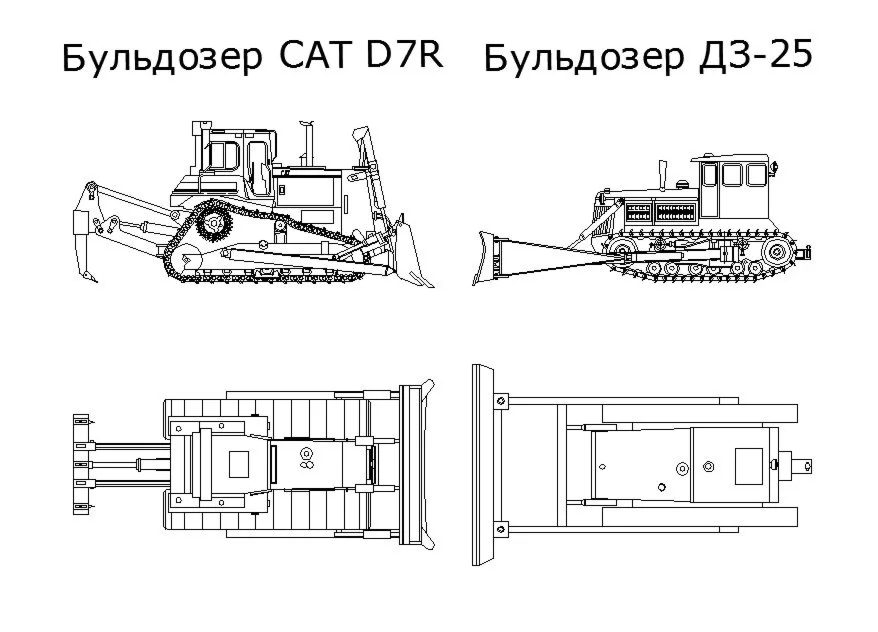 Бульдозер CAT D7R Бульдозер ДЗ-25