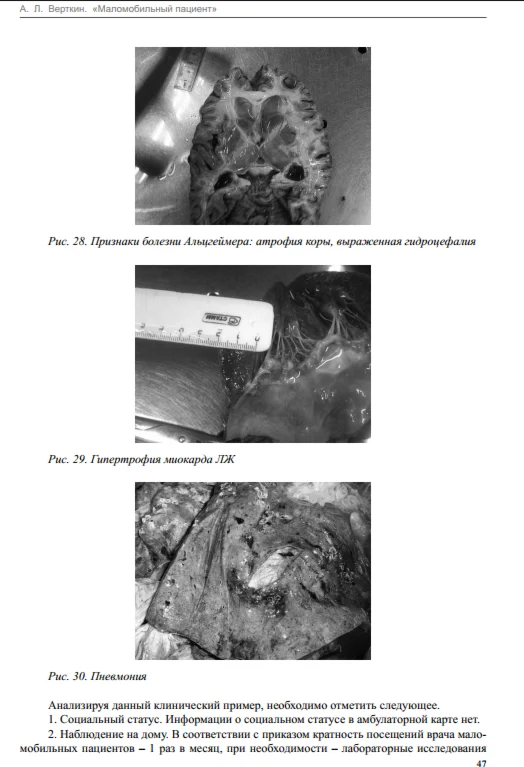 А. Л. Верткин. «Маломобильный пациент»

Рис. 28. Признаки болезни Альцгеймера: атрофия коры, выраженная гидроцефалия

СТАММ

Рис. 29. Гипертрофия миокарда ЛЖ

Рис. 30. Пневмония

Анализируя данный клинический пример, необходимо отметить следующее.

1. Социальный статус. Информации о социальном статусе в амбулаторной карте нет.

2. Наблюдение на дому. В соответствии с приказом кратность посещений врача маломобильных пациентов – 1 раз в месяц, при необходимости – лабораторные исследования

47