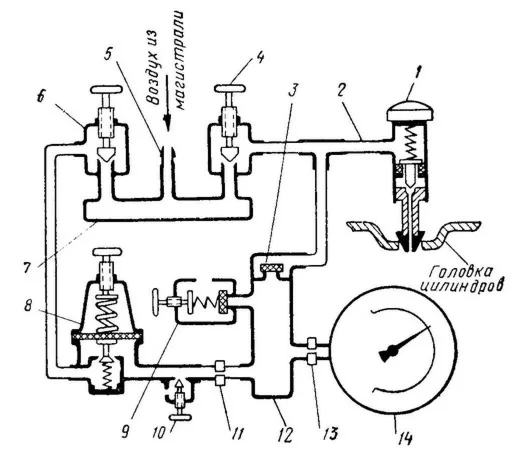 Воздух из магистрали
5
4
3
2
1
6
7
8
Головка цилиндров
9
10
11
12
13
14