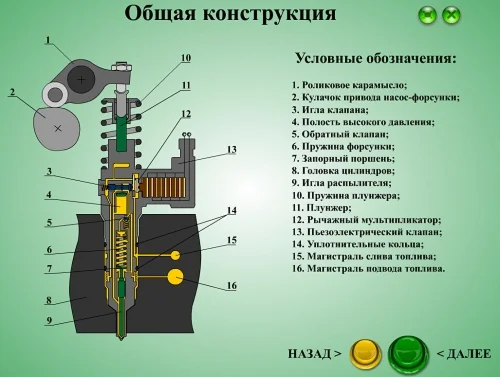 Общая конструкция

1
2
3
4
5
6
7
8
9
10
11
12
13
14
15
16

Условные обозначения:

1. Роликовое карамысло;
2. Кулачок привода насос-форсунки;
3. Игла клапана;
4. Полость высокого давления;
5. Обратный клапан;
6. Пружина форсунки;
7. Запорный поршень;
8. Головка цилиндров;
9. Игла распылителя;
10. Пружина плунжера;
11. Плунжер;
12. Рычажный мультипликатор;
13. Пьезоэлектрический клапан;
14. Уплотнительные кольца;
15. Магистраль слива топлива;
16. Магистраль подвода топлива.

НАЗАД >
< ДАЛЕЕ