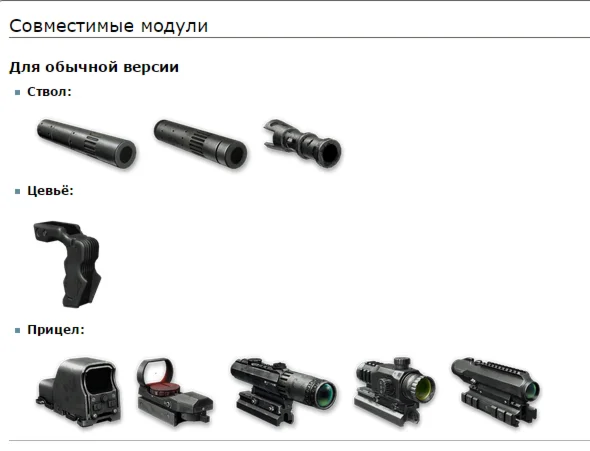 Совместимые модули

Для обычной версии

Ствол:

Цевьё:

Прицел: