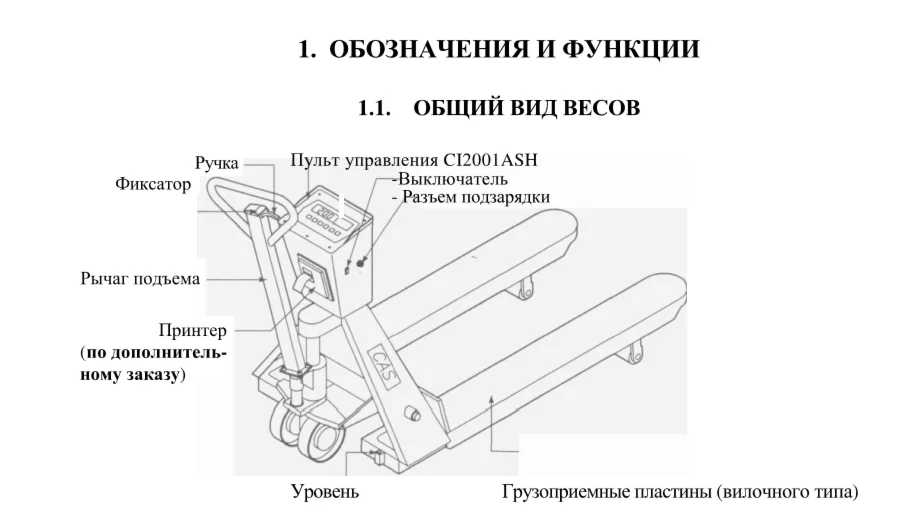 1. ОБОЗНАЧЕНИЯ И ФУНКЦИИ

1.1. ОБЩИЙ ВИД ВЕСОВ

Ручка

Фиксатор

Пульт управления CI2001ASH
-Выключатель
- Разъем подзарядки

Рычаг подъема

Принтер (по дополнительному заказу)

CAS

Уровень

Грузоприемные пластины (вилочного типа)