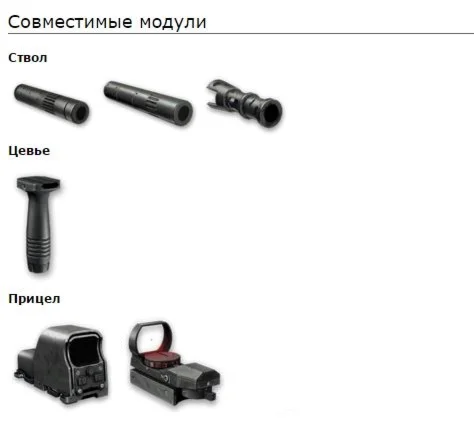 Совместимые модули

Ствол

Цевье

Прицел