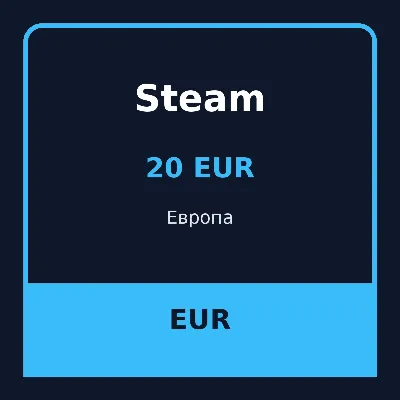 Steam

20 EUR

Европа

EUR