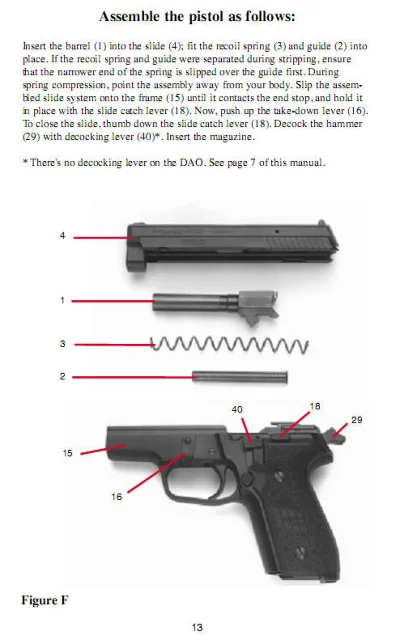 Assemble the pistol as follows:

Insert the barrel (1) into the slide (4); fit the recoil spring (3) and guide (2) into place. If the recoil spring and guide were separated during stripping, ensure that the narrower end of the spring is slipped over the guide first. During spring compression, point the assembly away from your body. Slip the assembled slide system onto the frame (15) until it contacts the end stop, and hold it in place with the slide catch lever (18). Now, push up the take-down lever (16). To close the slide, thumb down the slide catch lever (18). Decock the hammer (29) with decocking lever (40)*. Insert the magazine.

* There's no decocking lever on the DAO. See page 7 of this manual.

4

1

3

2

40

18

29

15

16

Figure F

13