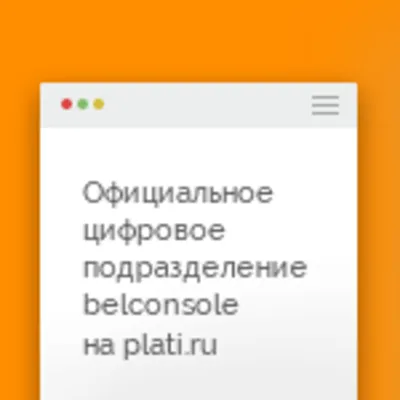 Официальное цифровое подразделение belconsole на plati.ru